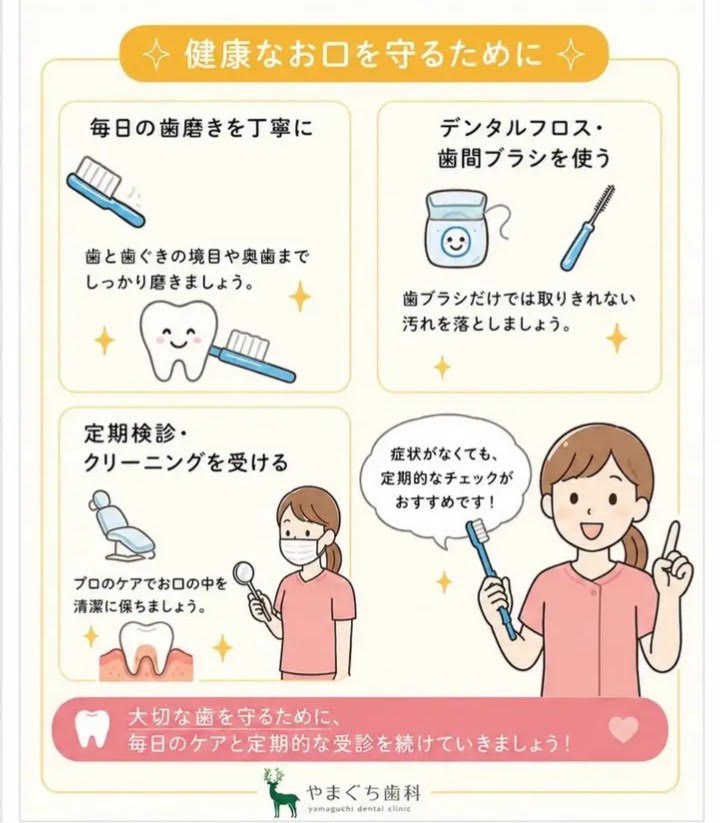 健康なお口を守るために

毎日の歯磨きを丁寧に

歯と歯ぐきの境目や奥歯までしっかり磨きましょう。

デンタルフロス・歯間ブラシを使う

歯ブラシだけでは取りきれない汚れを落としましょう。

定期検診・クリーニングを受ける

プロのケアでお口の中を清潔に保ちましょう。

症状がなくても、定期的なチェックがおすすめです！

大切な歯を守るために、毎日のケアと定期的な受診を続けていきましょう！

やまぐち歯科
yamaguchi dental clinic